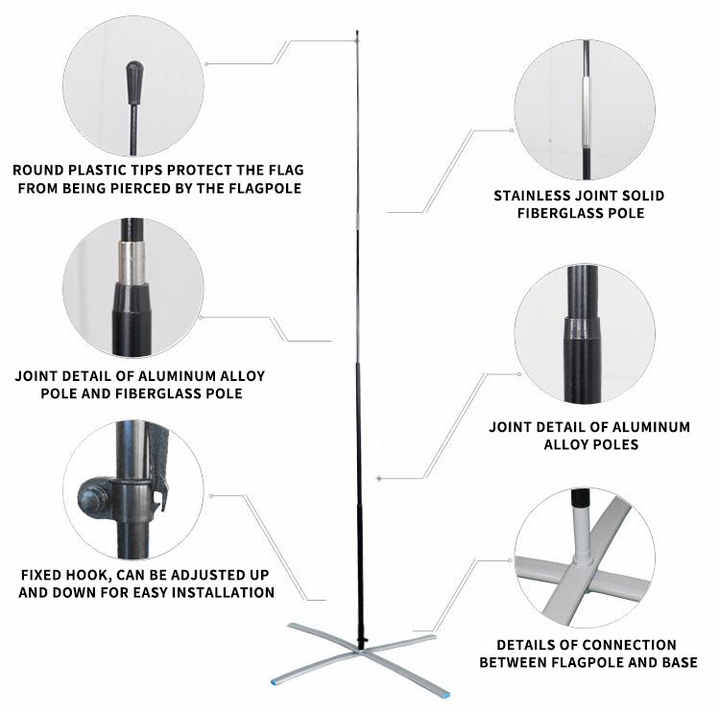 ROUND PLASTIC TIPS PROTECT THE FLAG FROM BEING PIERCED BY THE FLAGPOLE

JOINT DETAIL OF ALUMINUM ALLOY POLE AND FIBERGLASS POLE

FIXED HOOK, CAN BE ADJUSTED UP AND DOWN FOR EASY INSTALLATION

STAINLESS JOINT SOLID FIBERGLASS POLE

JOINT DETAIL OF ALUMINUM ALLOY POLES

DETAILS OF CONNECTION BETWEEN FLAGPOLE AND BASE