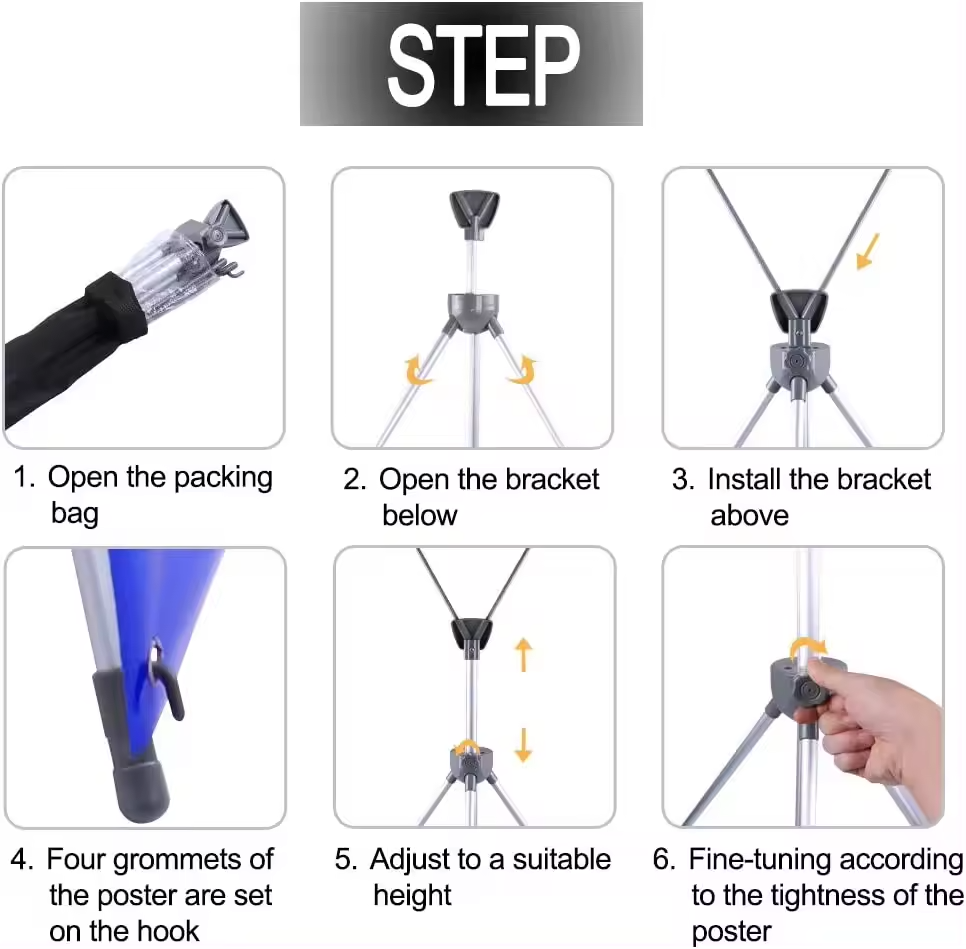 STEP

1. Open the packing bag

2. Open the bracket below

3. Install the bracket above

4. Four grommets of the poster are set on the hook

5. Adjust to a suitable height

6. Fine-tuning according to the tightness of the poster